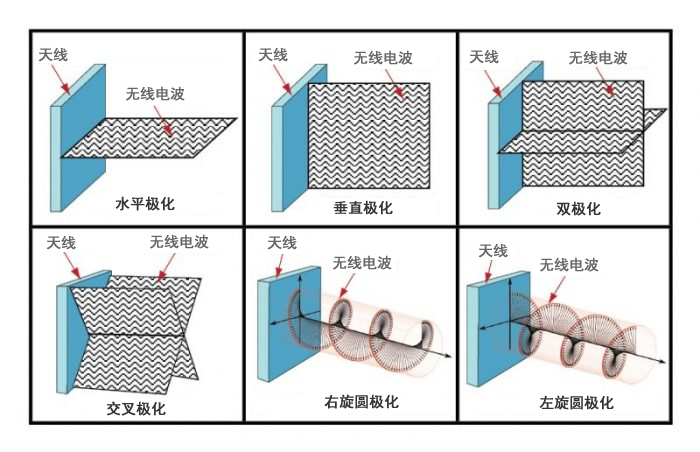 天线
无线电波
水平极化

天线
无线电波
垂直极化

天线
无线电波
双极化

天线
无线电波
交叉极化

天线
无线电波
右旋圆极化

天线
无线电波
左旋圆极化